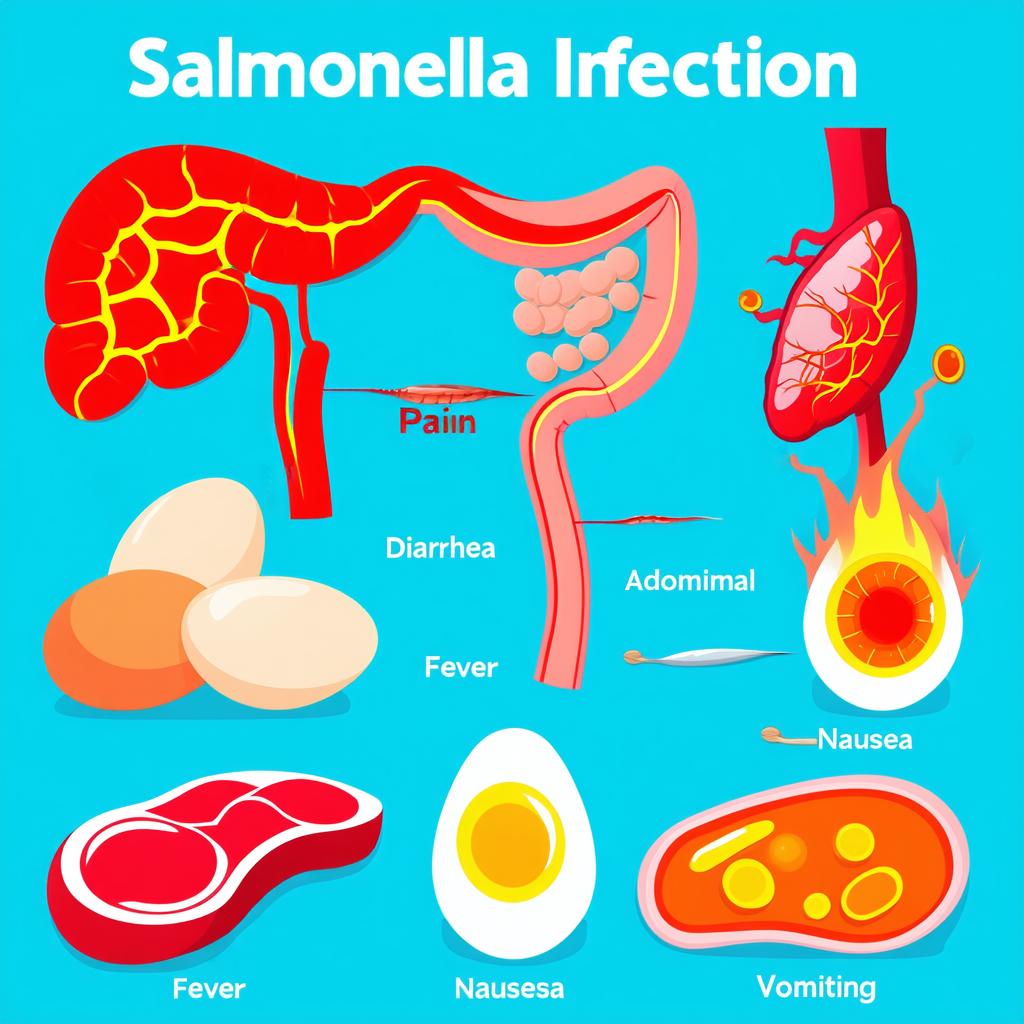 Salmonella Irfection

Paiin

Diarrhea

Adomimal

Fever

Nausea

Fever

Nausesa

Vomiting